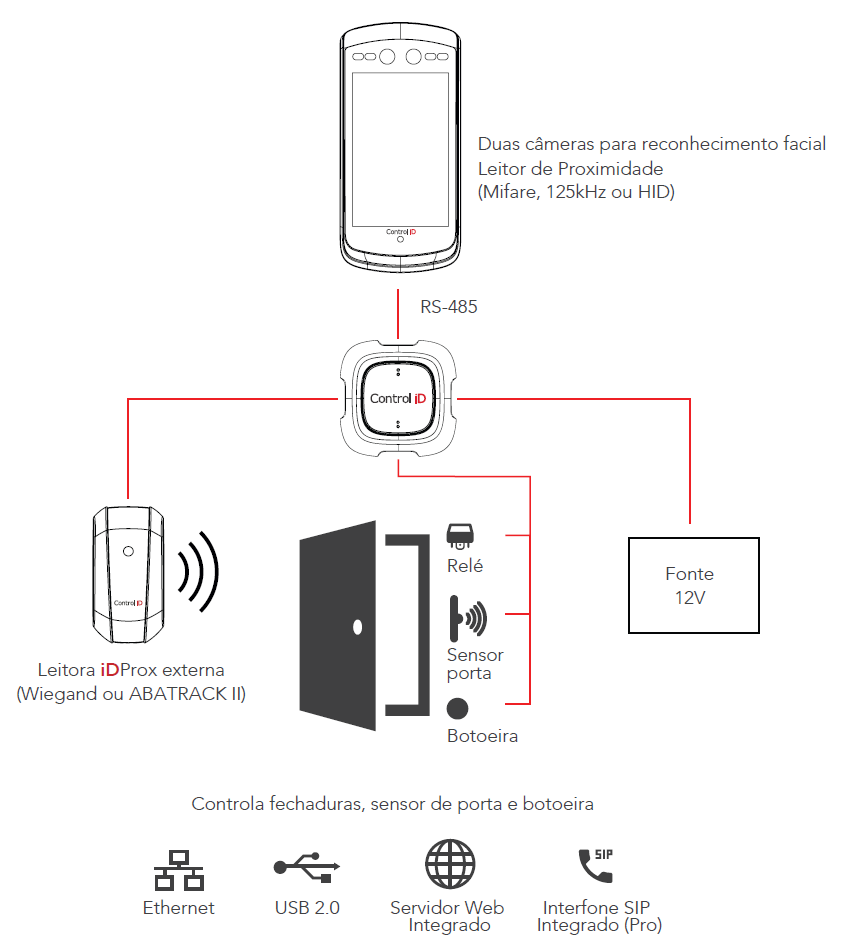 Control iD

Duas câmeras para reconhecimento facial
Leitor de Proximidade
(Mifare, 125kHz ou HID)

RS-485

Control iD

Control iD

Leitora iDProx externa
(Wiegand ou ABATRACK II)

Relé

Sensor porta

Botoeira

Fonte
12V

Controla fechaduras, sensor de porta e botoeira

Ethernet

USB 2.0

Servidor Web Integrado

SIP

Interfone SIP Integrado (Pro)